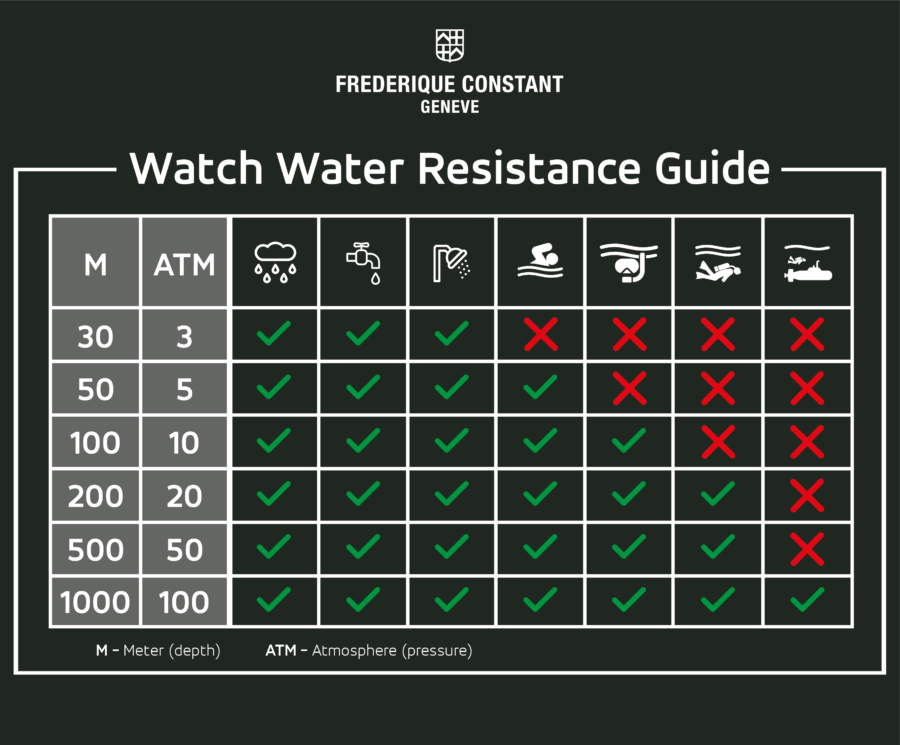 FREDERIQUE CONSTANT
GENEVE

Watch Water Resistance Guide

| M | ATM | | | | | | | |
|---|---|---|---|---|---|---|---|---|
| 30 | 3 | ✓ | ✓ | ✓ | ✗ | ✗ | ✗ | ✗ |
| 50 | 5 | ✓ | ✓ | ✓ | ✓ | ✗ | ✗ | ✗ |
| 100 | 10 | ✓ | ✓ | ✓ | ✓ | ✓ | ✗ | ✗ |
| 200 | 20 | ✓ | ✓ | ✓ | ✓ | ✓ | ✓ | ✗ |
| 500 | 50 | ✓ | ✓ | ✓ | ✓ | ✓ | ✓ | ✗ |
| 1000 | 100 | ✓ | ✓ | ✓ | ✓ | ✓ | ✓ | ✓ |

M - Meter (depth) ATM - Atmosphere (pressure)